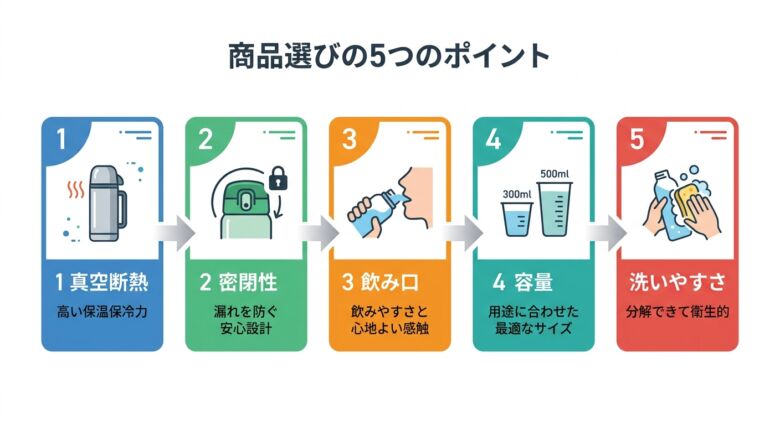 商品選びの5つのポイント

1

1 真空断熱

高い保温保冷力

2

2 密閉性

漏れを防ぐ 安心設計

3

3 飲み口

飲みやすさと 心地よい感触

4

300ml

500ml

4 容量

用途に合わせた 最適なサイズ

5

洗いやすさ

分解できて衛生的