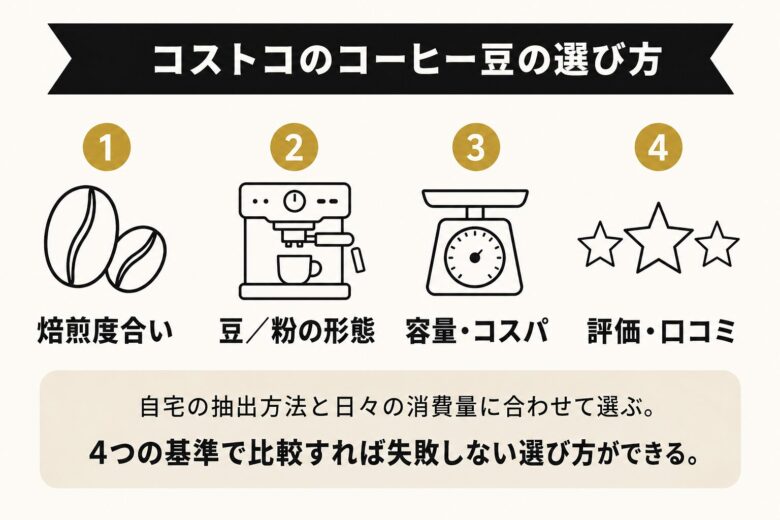 コストコのコーヒー豆の選び方

1
焙煎度合い

2
豆／粉の形態

3
容量・コスパ

4
評価・口コミ

自宅の抽出方法と日々の消費量に合わせて選ぶ。
4つの基準で比較すれば失敗しない選び方ができる。