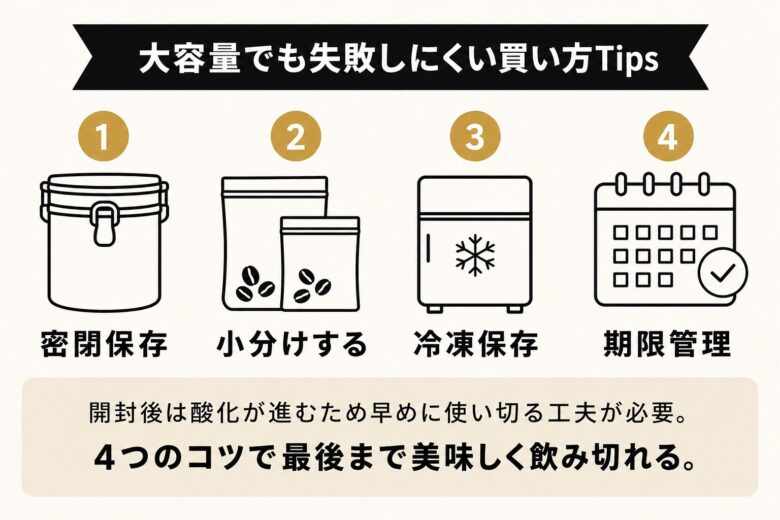 大容量でも失敗しにくい買い方Tips

1
密閉保存

2
小分けする

3
冷凍保存

4
期限管理

開封後は酸化が進むため早めに使い切る工夫が必要。
4つのコツで最後まで美味しく飲み切れる。