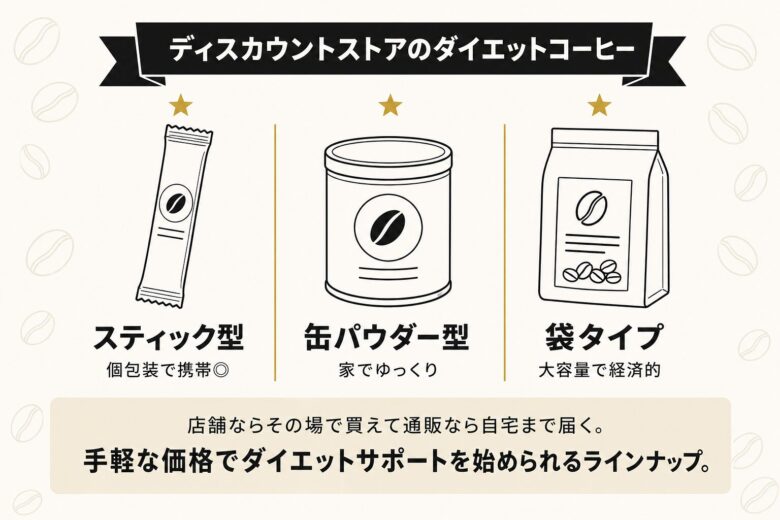 ディスカウントストアのダイエットコーヒー

スティック型
個包装で携帯◎

缶パウダー型
家でゆっくり

袋タイプ
大容量で経済的

店舗ならその場で買えて通販なら自宅まで届く。
手軽な価格でダイエットサポートを始められるラインナップ。