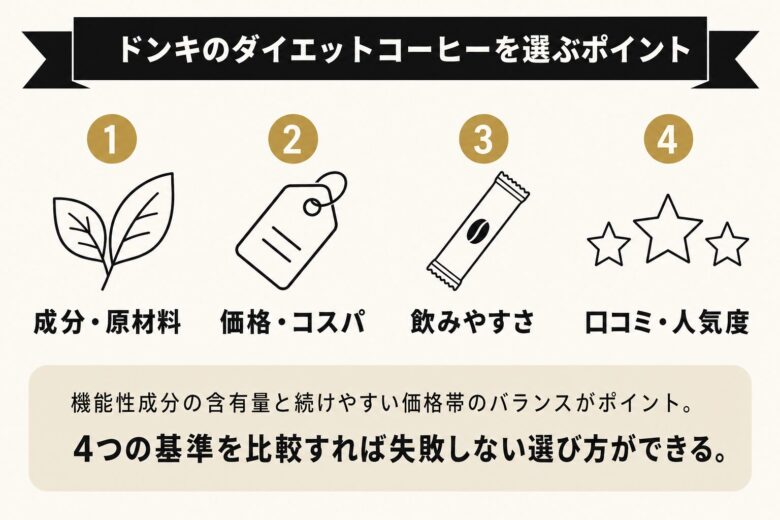 ドンキのダイエットコーヒーを選ぶポイント

1
成分・原材料

2
価格・コスパ

3
飲みやすさ

4
口コミ・人気度

機能性成分の含有量と続けやすい価格帯のバランスがポイント。
4つの基準を比較すれば失敗しない選び方ができる。