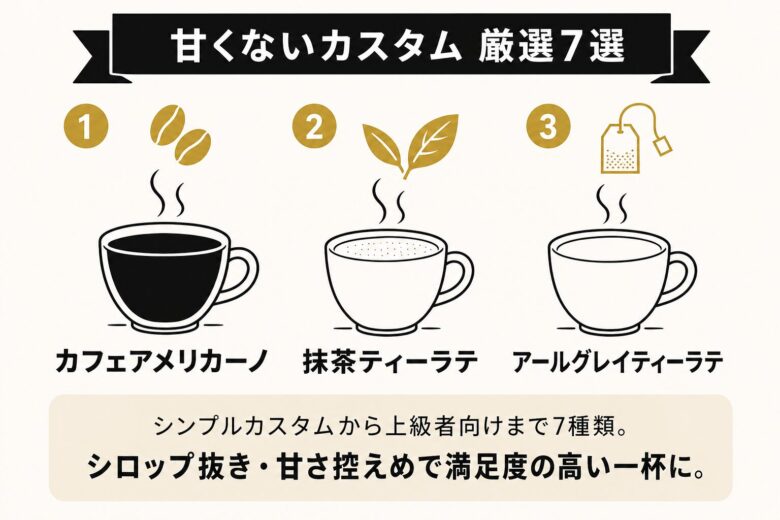 甘くないカスタム 厳選7選

1
カフェアメリカーノ

2
抹茶ティーラテ

3
アールグレイティーラテ

シンプルカスタムから上級者向けまで7種類。
シロップ抜き・甘さ控えめで満足度の高い一杯に。