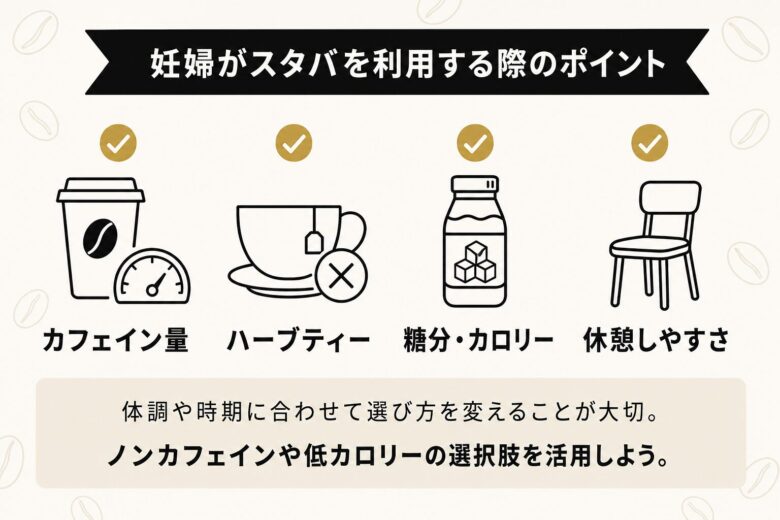 妊婦がスタバを利用する際のポイント

カフェイン量

ハーブティー

糖分・カロリー

休憩しやすさ

体調や時期に合わせて選び方を変えることが大切。
ノンカフェインや低カロリーの選択肢を活用しよう。