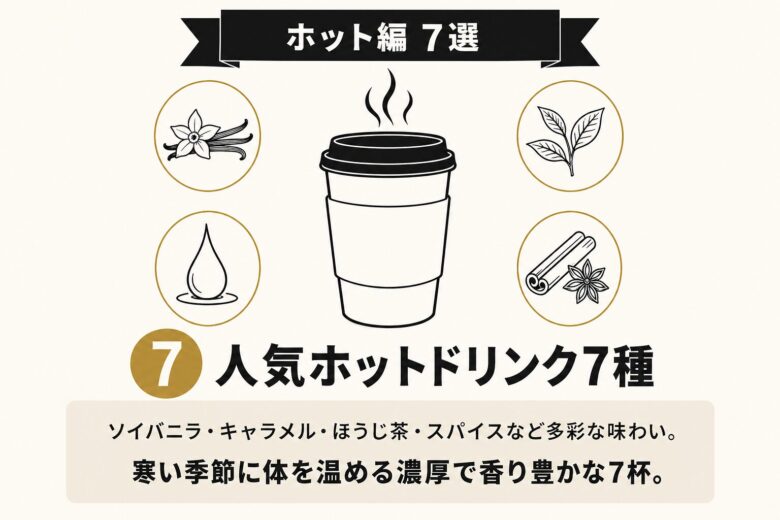 ホット編 7選

7 人気ホットドリンク7種

ソイバニラ・キャラメル・ほうじ茶・スパイスなど多彩な味わい。
寒い季節に体を温める濃厚で香り豊かな7杯。