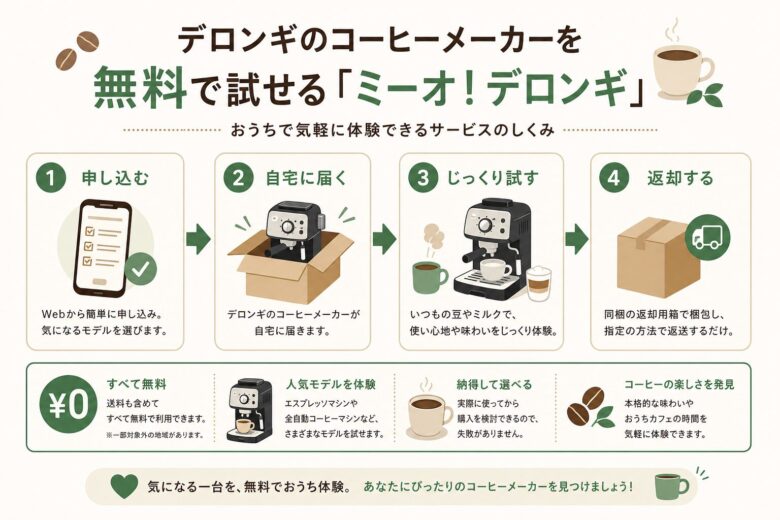 デロンギのコーヒーメーカーを
無料で試せる「ミーオ！デロンギ」

おうちで気軽に体験できるサービスのしくみ

1 申し込む
Webから簡単に申し込み。気になるモデルを選びます。

2 自宅に届く
デロンギのコーヒーメーカーが自宅に届きます。

3 じっくり試す
いつもの豆やミルクで、使い心地や味わいをじっくり体験。

4 返却する
同梱の返却用箱で梱包し、指定の方法で返送するだけ。

¥0
すべて無料
送料も含めてすべて無料で利用できます。
※一部対象外の地域があります。

人気モデルを体験
エスプレッソマシンや全自動コーヒーマシンなど、さまざまなモデルを試せます。

納得して選べる
実際に使ってから購入を検討できるので、失敗がありません。

コーヒーの楽しさを発見
本格的な味わいやおうちカフェの時間を気軽に体験できます。

気になる一台を、無料でおうち体験。 あなたにぴったりのコーヒーメーカーを見つけましょう！