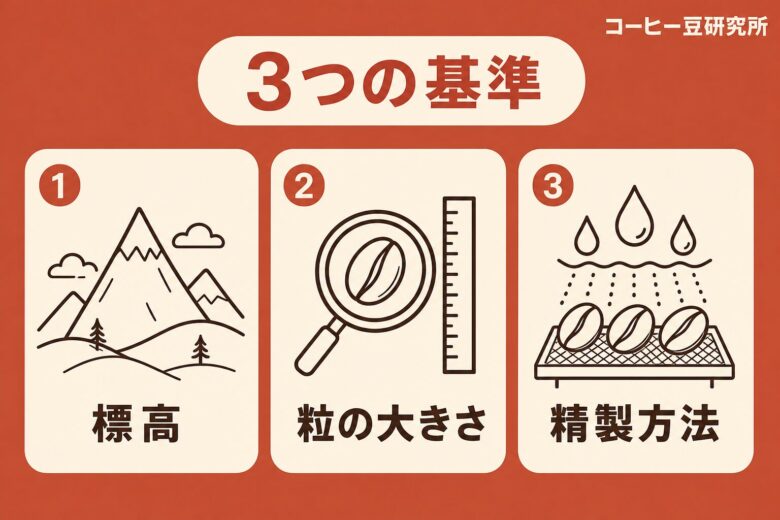 コーヒー豆研究所

3つの基準

1
標高

2
粒の大きさ

3
精製方法