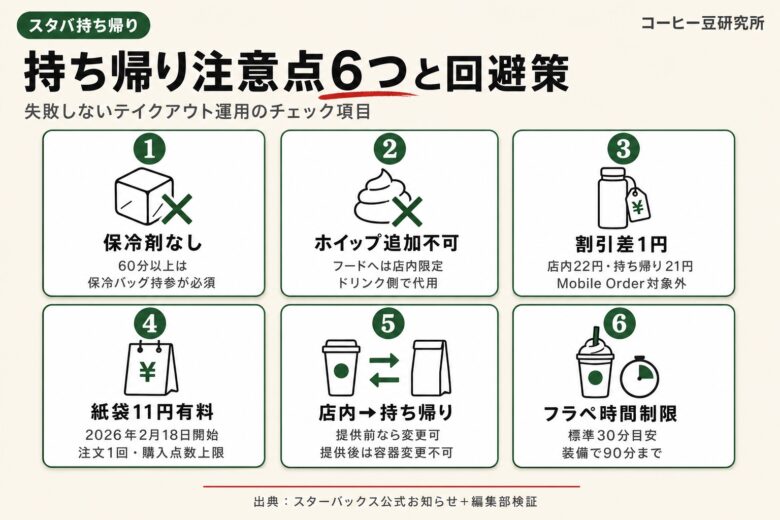 スタバ持ち帰り

コーヒー豆研究所

持ち帰り注意点6つと回避策

失敗しないテイクアウト運用のチェック項目

1
保冷剤なし
60分以上は
保冷バッグ持参が必須

2
ホイップ追加不可
フードへは店内限定
ドリンク側で代用

3
¥
割引差1円
店内22円・持ち帰り21円
Mobile Order対象外

4
¥
紙袋11円有料
2026年2月18日開始
注文1回・購入点数上限

5
店内→持ち帰り
提供前なら変更可
提供後は容器変更不可

6
フラペ時間制限
標準30分目安
装備で90分まで

出典：スターバックス公式お知らせ＋編集部検証