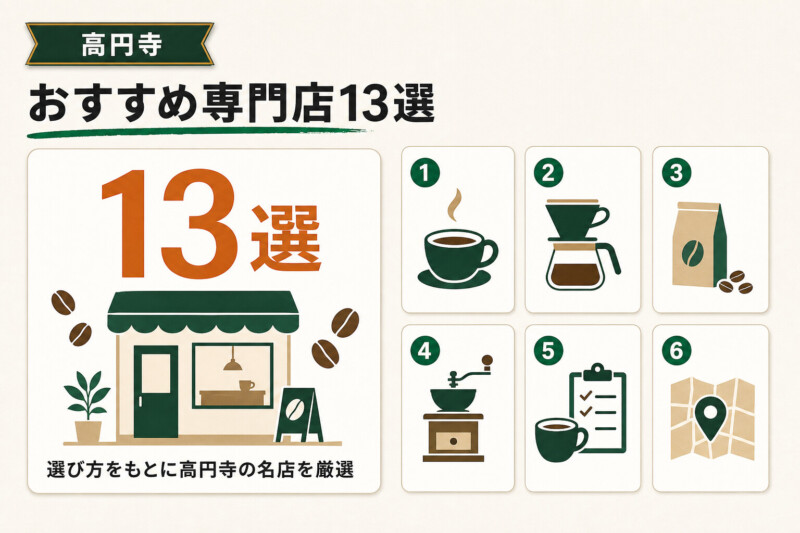 高円寺

おすすめ専門店13選

13選

選び方をもとに高円寺の名店を厳選

1

2

3

4

5

6