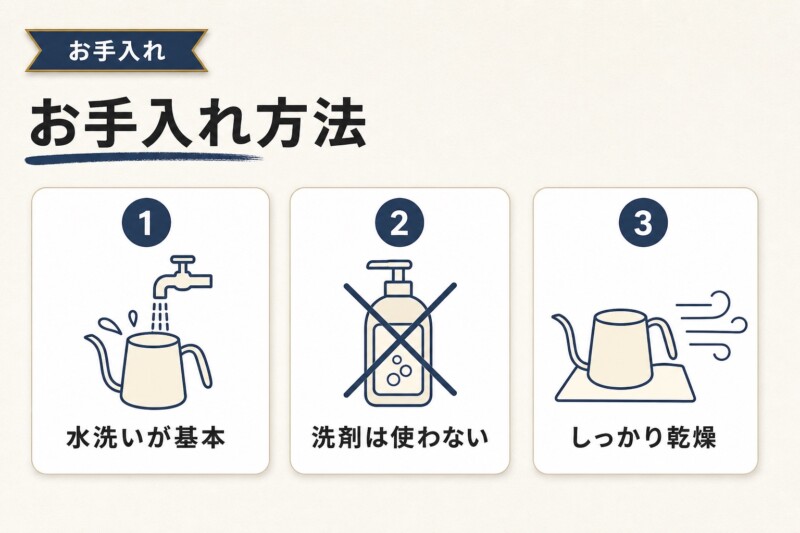 お手入れ

お手入れ方法

1
水洗いが基本

2
洗剤は使わない

3
しっかり乾燥