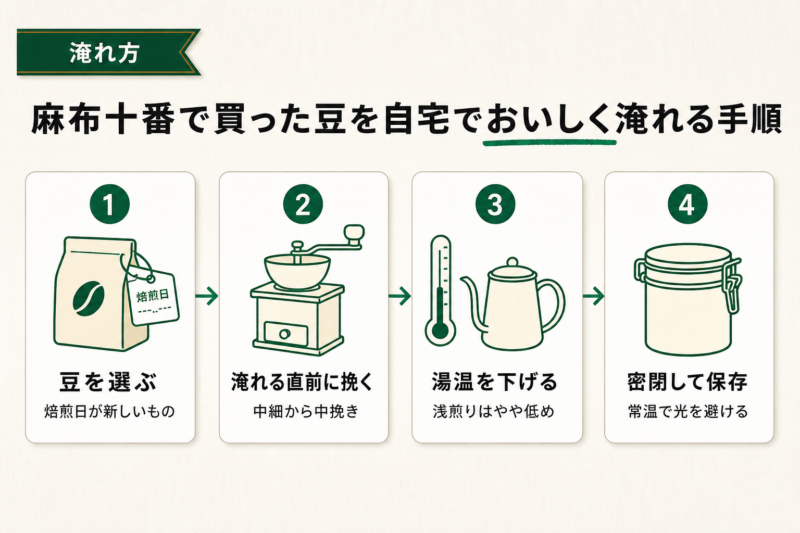 淹れ方

麻布十番で買った豆を自宅でおいしく淹れる手順

1
焙煎日
豆を選ぶ
焙煎日が新しいもの

2
淹れる直前に挽く
中細から中挽き

3
湯温を下げる
浅煎りはやや低め

4
密閉して保存
常温で光を避ける