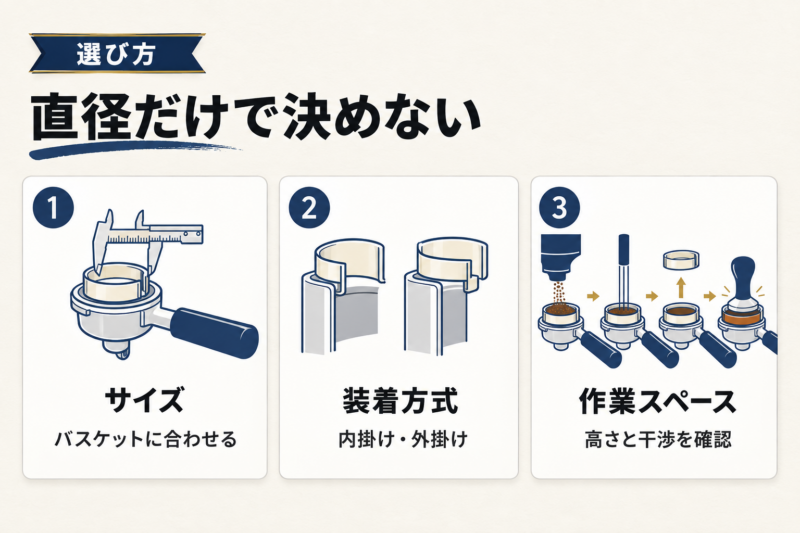 選び方

直径だけで決めない

1

サイズ

バスケットに合わせる

2

装着方式

内掛け・外掛け

3

作業スペース

高さと干渉を確認